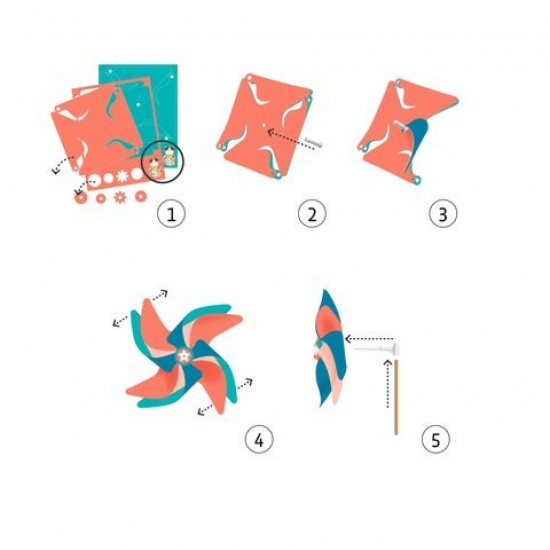 1

2

3

4

5