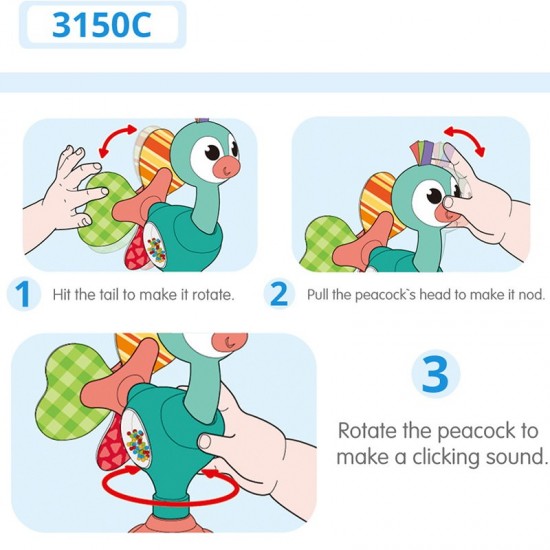 3150C

1 Hit the tail to make it rotate.

2 Pull the peacock`s head to make it nod.

3

Rotate the peacock to make a clicking sound.