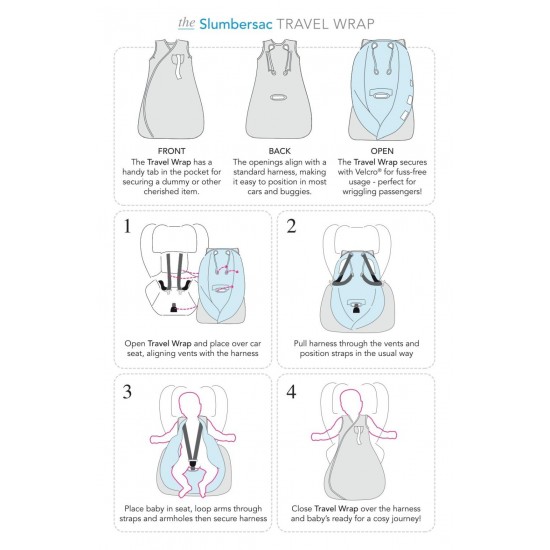 the Slumbersac TRAVEL WRAP

FRONT
The Travel Wrap has a handy tab in the pocket for securing a dummy or other cherished item.

BACK
The openings align with a standard harness, making it easy to position in most cars and buggies.

OPEN
The Travel Wrap secures with Velcro® for fuss-free usage - perfect for wriggling passengers!

1
Open Travel Wrap and place over car seat, aligning vents with the harness

2
Pull harness through the vents and position straps in the usual way

3
Place baby in seat, loop arms through straps and armholes then secure harness

4
Close Travel Wrap over the harness and baby's ready for a cosy journey!