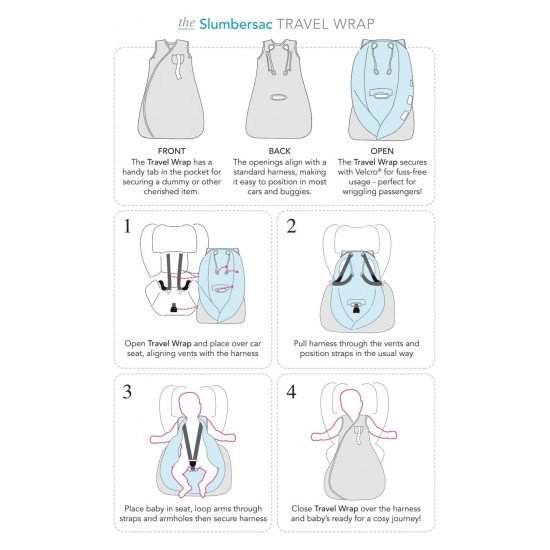 the Slumbersac TRAVEL WRAP

FRONT
The Travel Wrap has a handy tab in the pocket for securing a dummy or other cherished item.

BACK
The openings align with a standard harness, making it easy to position in most cars and buggies.

OPEN
The Travel Wrap secures with Velcro® for fuss-free usage - perfect for wriggling passengers!

1
Open Travel Wrap and place over car seat, aligning vents with the harness

2
Pull harness through the vents and position straps in the usual way

3
Place baby in seat, loop arms through straps and armholes then secure harness

4
Close Travel Wrap over the harness and baby's ready for a cosy journey!